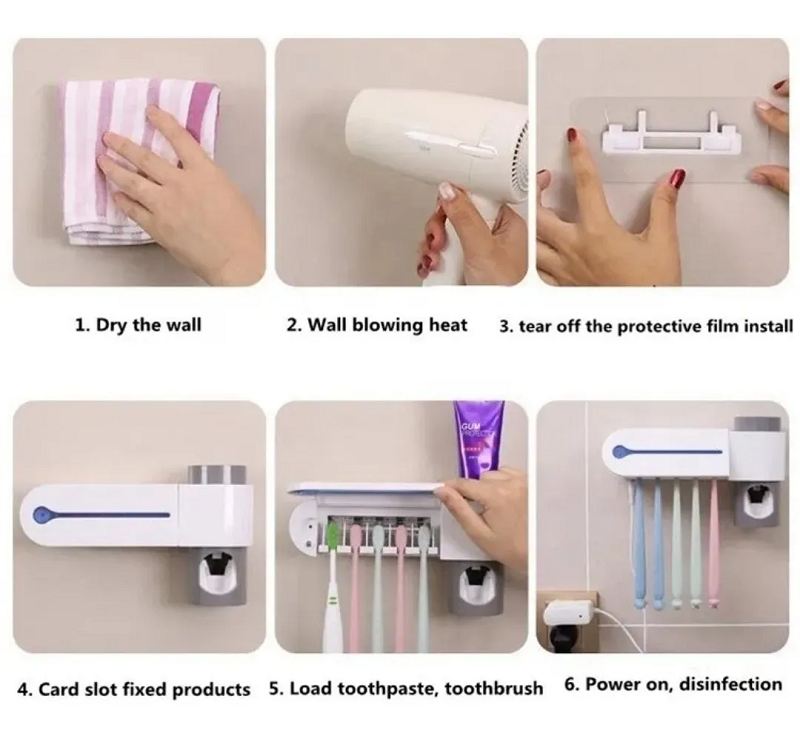 1. Dry the wall

2. Wall blowing heat

3. tear off the protective film install

GUM PROTECT

4. Card slot fixed products

5. Load toothpaste, toothbrush

6. Power on, disinfection